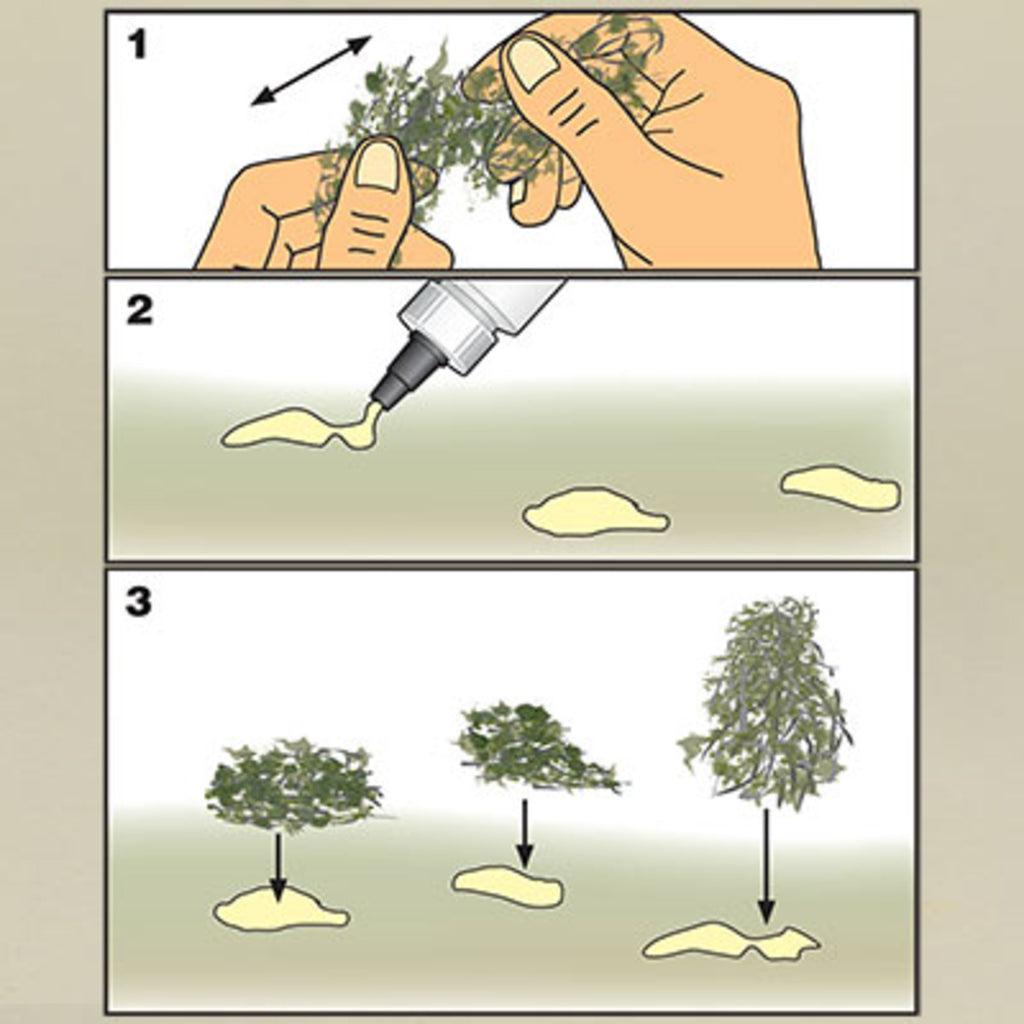 1

2

3